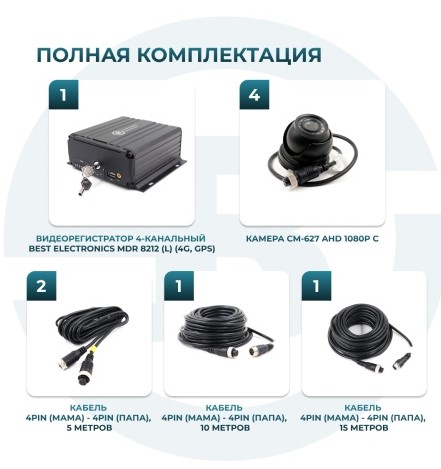 ПОЛНАЯ КОМПЛЕКТАЦИЯ

1

ВИДЕОРЕГИСТРАТОР 4-КАНАЛЬНЫЙ BEST ELECTRONICS MDR 8212 (L) (4G, GPS)

4

КАМЕРА CM-627 AHD 1080P C

2

КАБЕЛЬ 4PIN (МАМА) - 4PIN (ПАПА), 5 МЕТРОВ

1

КАБЕЛЬ 4PIN (МАМА) - 4PIN (ПАПА), 10 МЕТРОВ

1

КАБЕЛЬ 4PIN (МАМА) - 4PIN (ПАПА), 15 МЕТРОВ